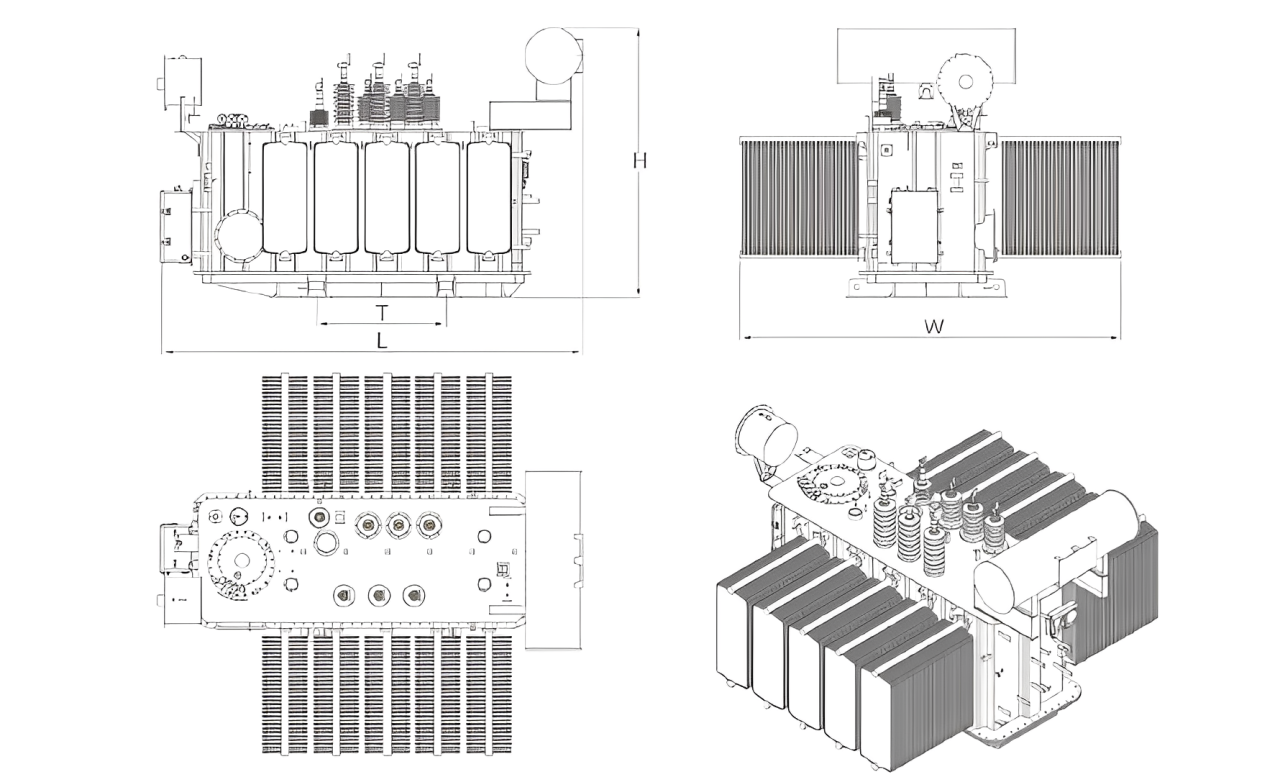 H

T

L

W